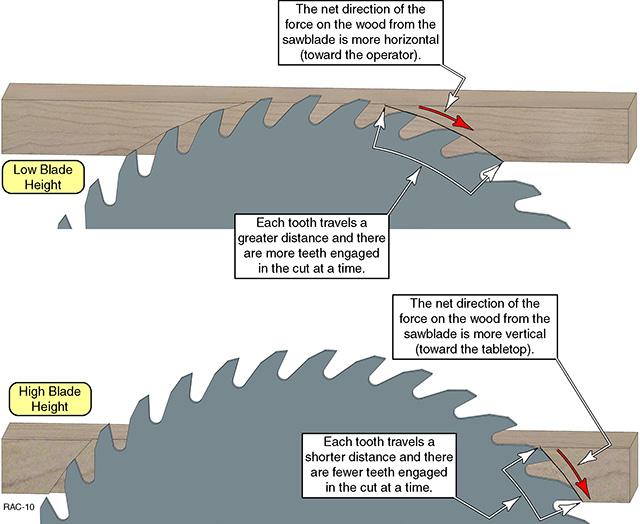 The net direction of the force on the wood from the sawblade is more horizontal (toward the operator).

Low Blade Height

Each tooth travels a greater distance and there are more teeth engaged in the cut at a time.

The net direction of the force on the wood from the sawblade is more vertical (toward the tabletop).

High Blade Height

Each tooth travels a shorter distance and there are fewer teeth engaged in the cut at a time.

RAC-10